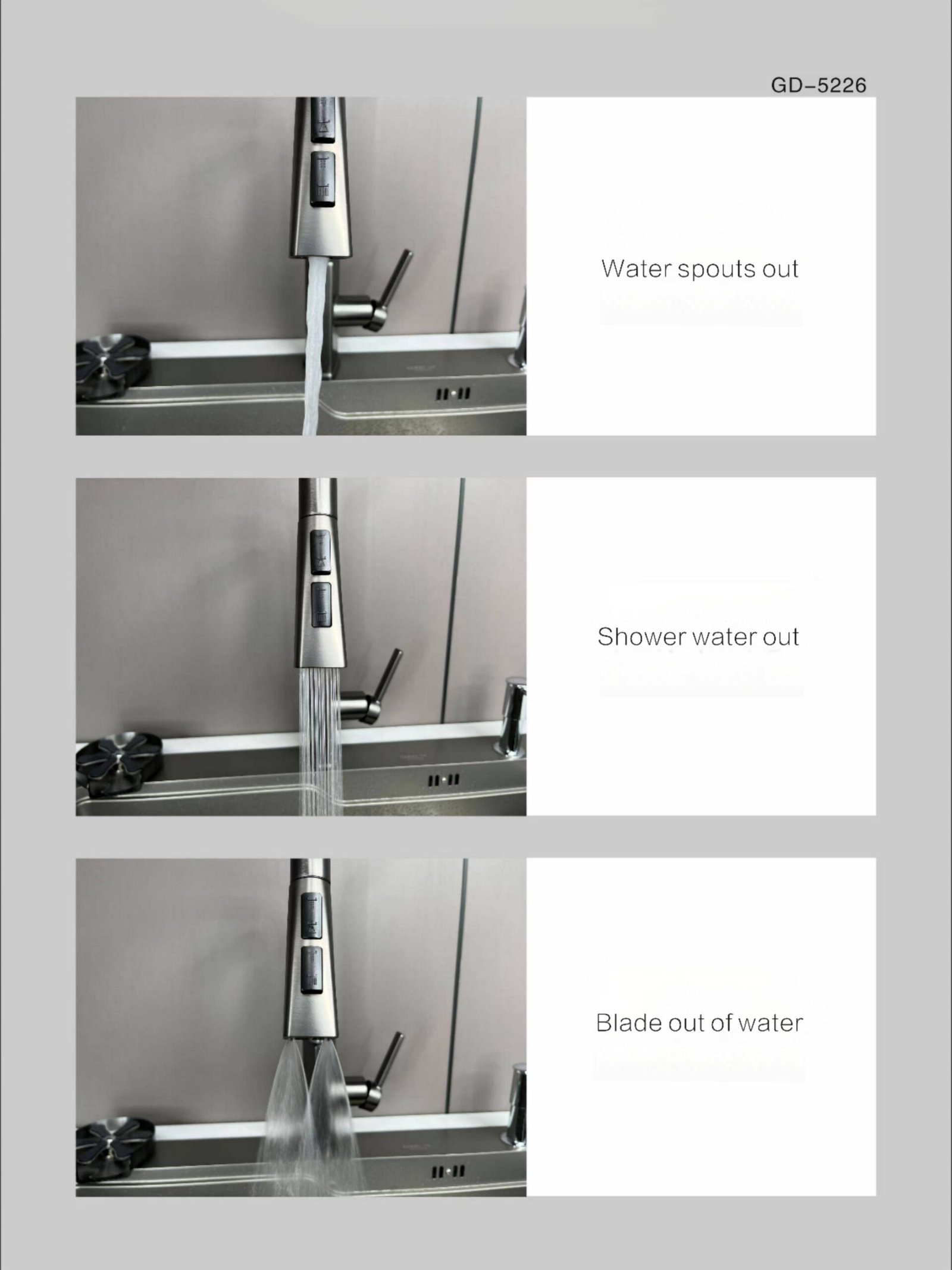 GD-5226

Water spouts out

Shower water out

Blade out of water