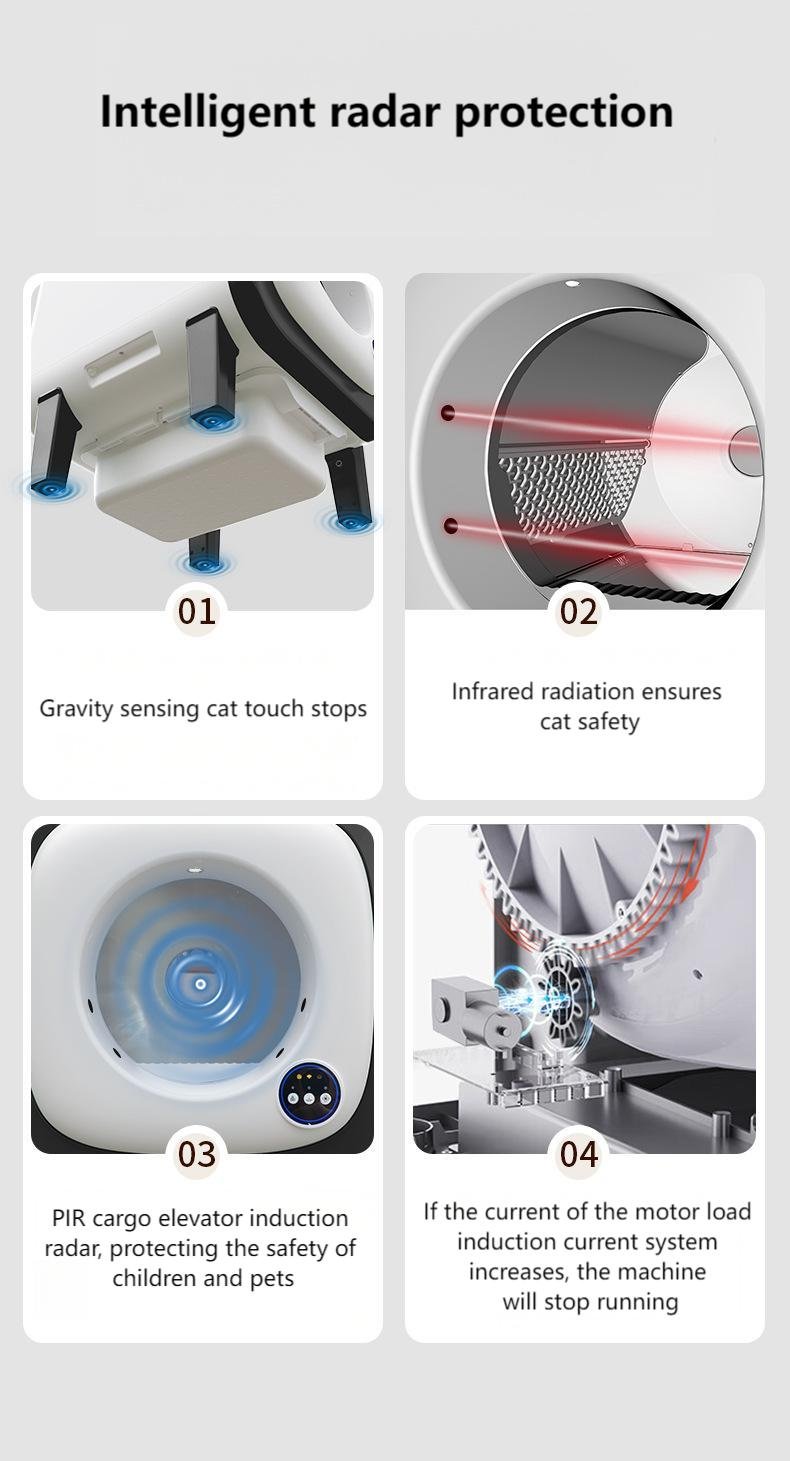 Intelligent radar protection

01

Gravity sensing cat touch stops

02

Infrared radiation ensures cat safety

03

PIR cargo elevator induction radar, protecting the safety of children and pets

04

If the current of the motor load induction current system increases, the machine will stop running